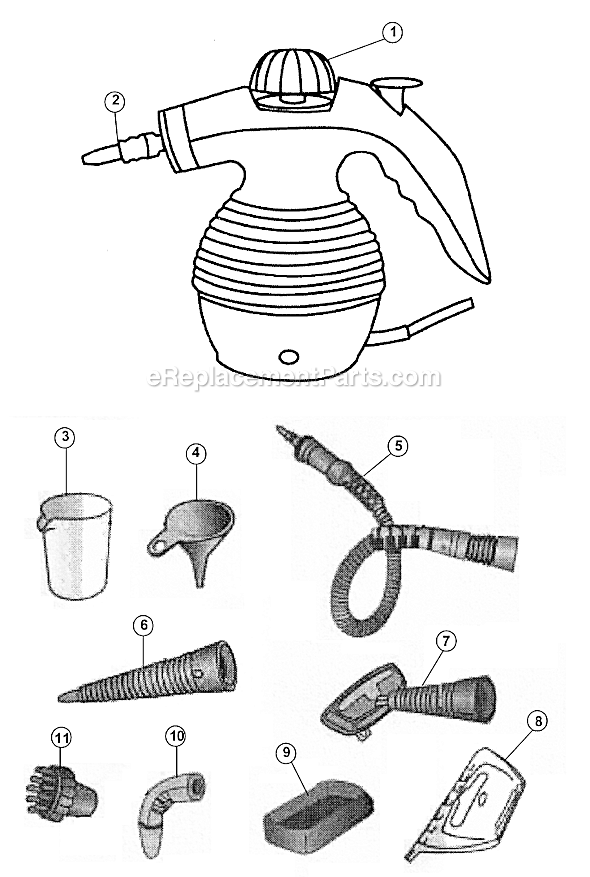 1
2
eReplacementParts.com
3
4
5
6
7
11
10
9
8